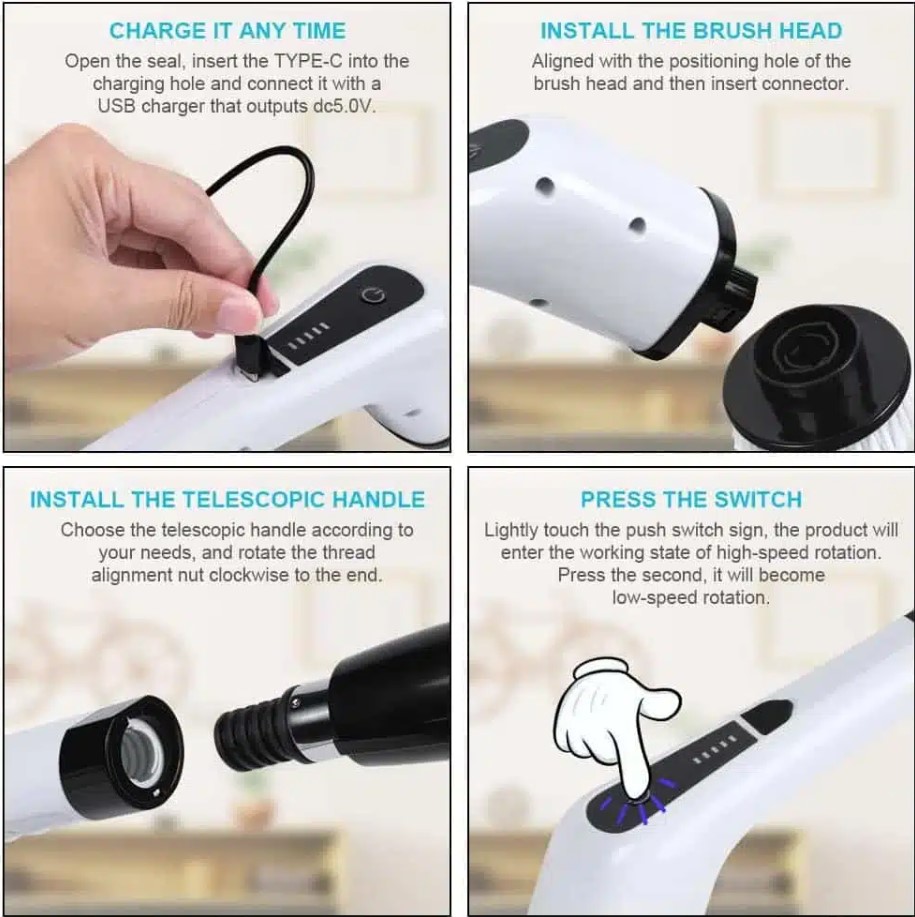 CHARGE IT ANY TIME
Open the seal, insert the TYPE-C into the charging hole and connect it with a USB charger that outputs dc5.0V.

INSTALL THE BRUSH HEAD
Aligned with the positioning hole of the brush head and then insert connector.

INSTALL THE TELESCOPIC HANDLE
Choose the telescopic handle according to your needs, and rotate the thread alignment nut clockwise to the end.

PRESS THE SWITCH
Lightly touch the push switch sign, the product will enter the working state of high-speed rotation. Press the second, it will become low-speed rotation.