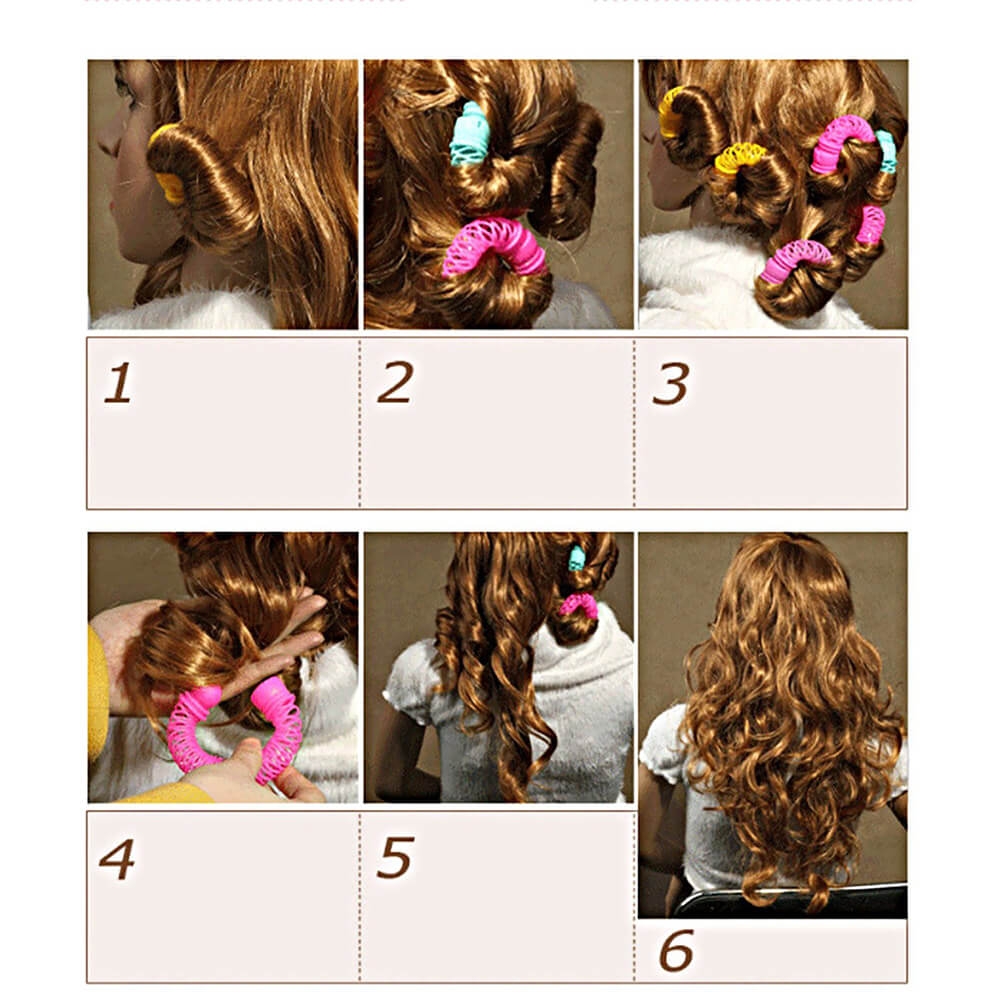 1

2

3

4

5

6